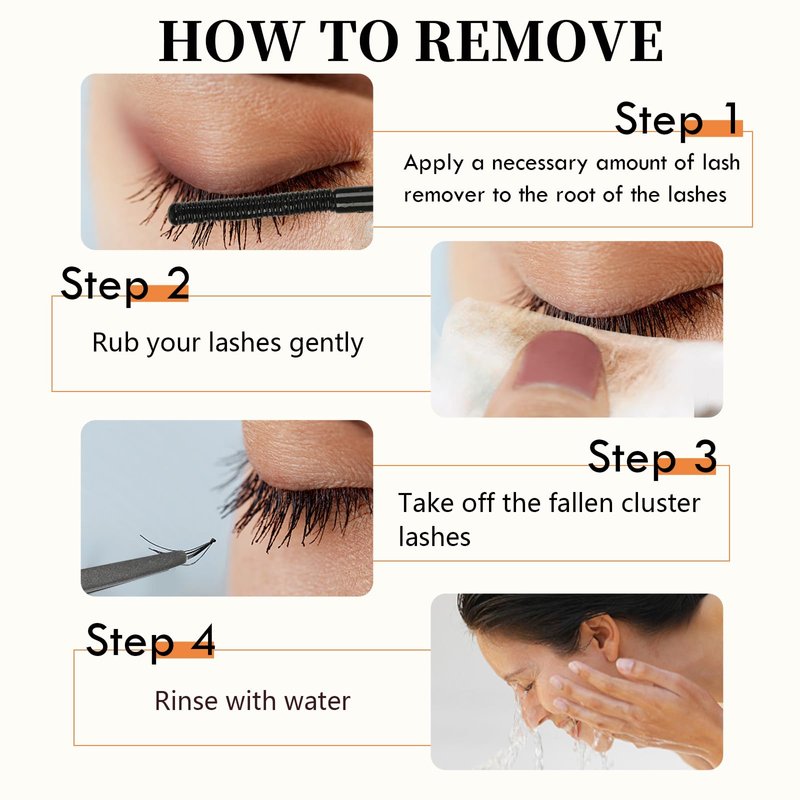 HOW TO REMOVE

Step 1

Apply a necessary amount of lash remover to the root of the lashes

Step 2

Rub your lashes gently

Step 3

Take off the fallen cluster lashes

Step 4

Rinse with water