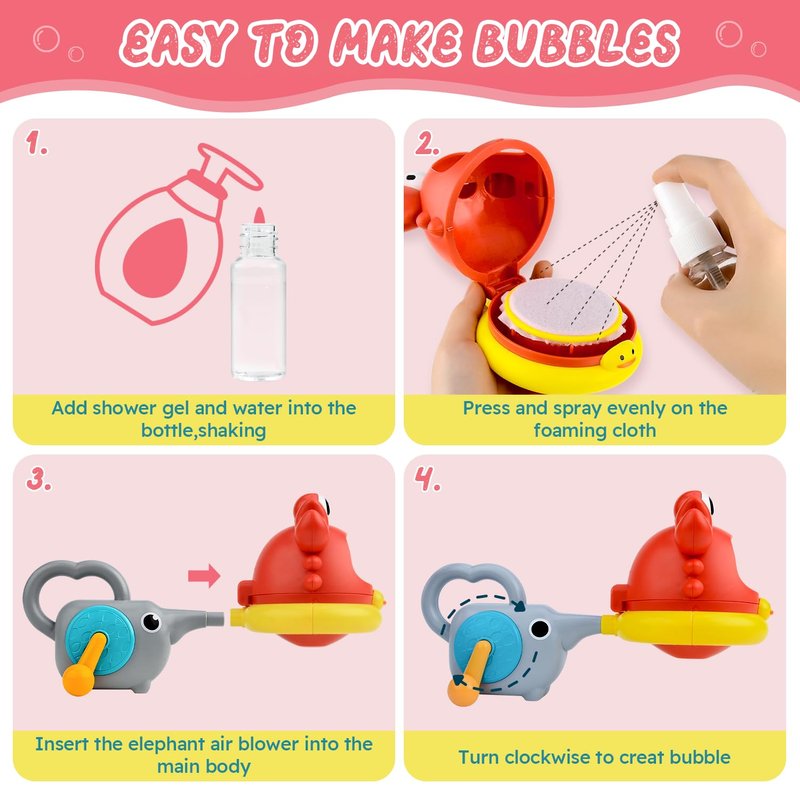 EASY TO MAKE BUBBLES

1.

Add shower gel and water into the bottle,shaking

2.

Press and spray evenly on the foaming cloth

3.

Insert the elephant air blower into the main body

4.

Turn clockwise to creat bubble