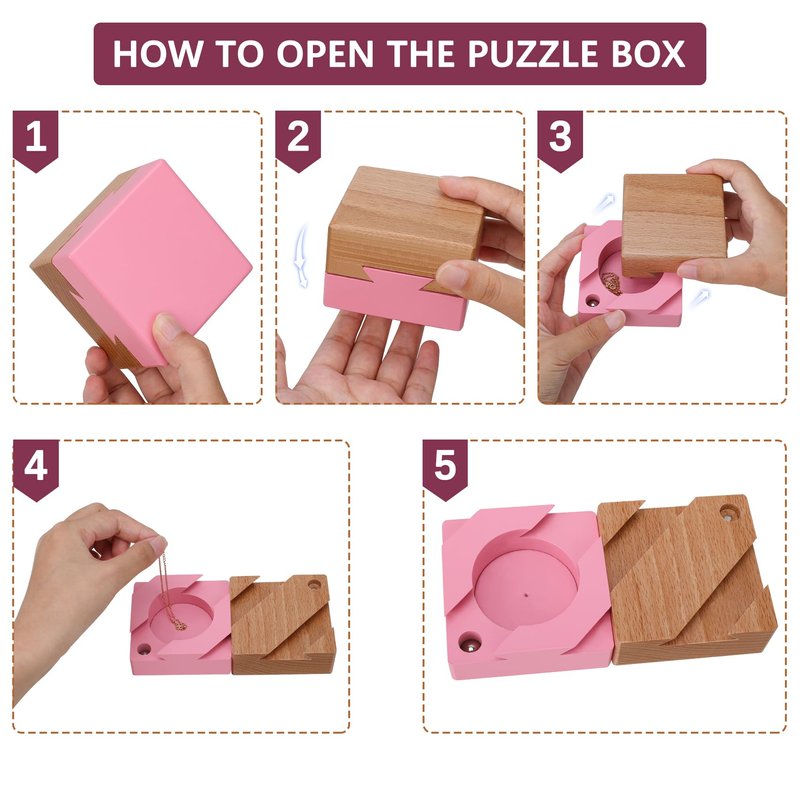 HOW TO OPEN THE PUZZLE BOX

1

2

3

4

5