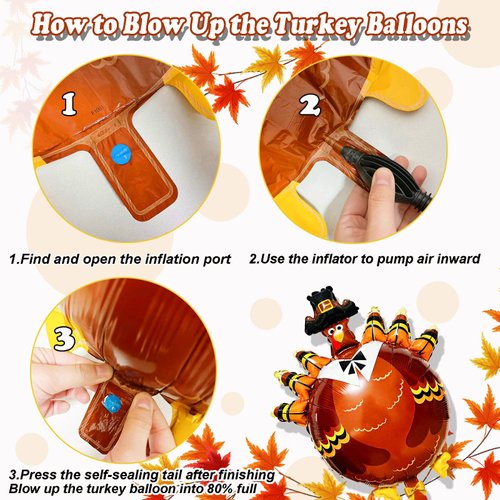 How to Blow Up the Turkey Balloons

1

2

1.Find and open the inflation port

2.Use the inflator to pump air inward

3

3.Press the self-sealing tail after finishing
Blow up the turkey balloon into 80% full