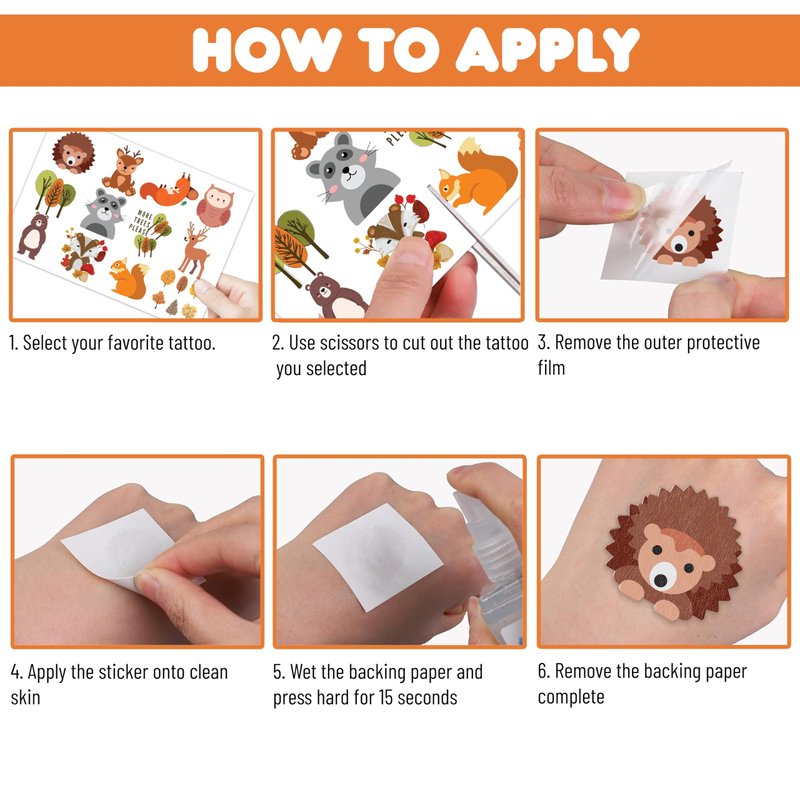 HOW TO APPLY

MORE TREES PLEASE

1. Select your favorite tattoo.

2. Use scissors to cut out the tattoo you selected

3. Remove the outer protective film

4. Apply the sticker onto clean skin

5. Wet the backing paper and press hard for 15 seconds

6. Remove the backing paper complete