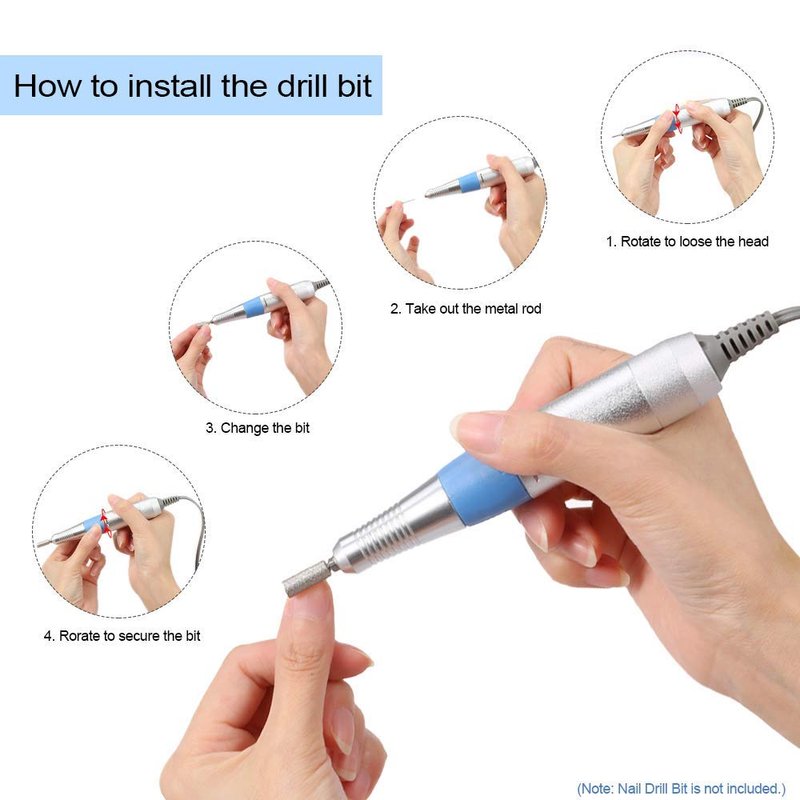 How to install the drill bit

1. Rotate to loose the head

2. Take out the metal rod

3. Change the bit

4. Rorate to secure the bit

(Note: Nail Drill Bit is not included.)