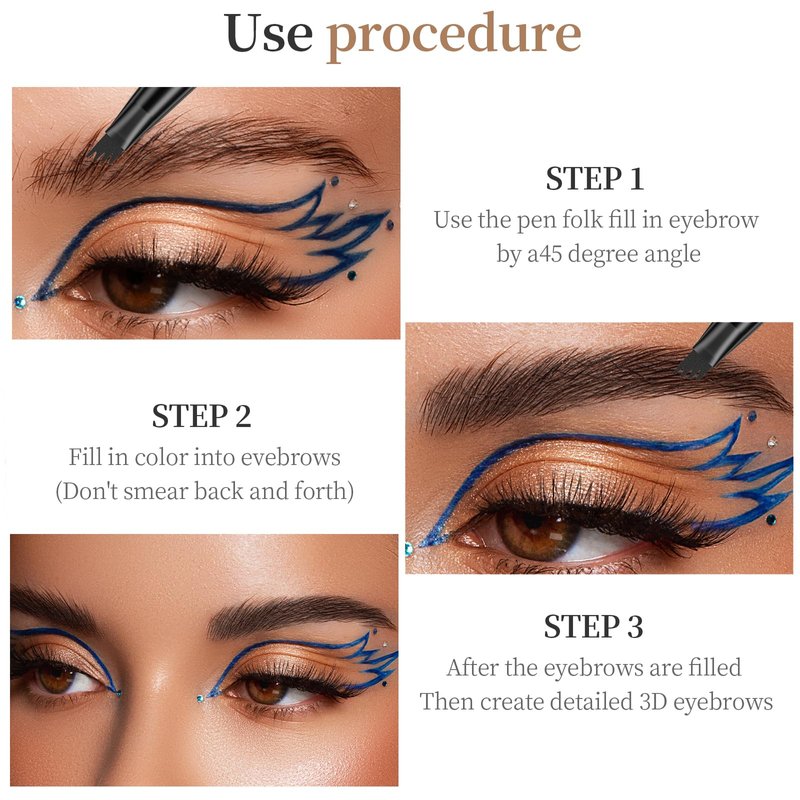 Use procedure

STEP 1
Use the pen folk fill in eyebrow by a45 degree angle

STEP 2
Fill in color into evebrows (Don't smear back and forth)

STEP 3
After the eyebrows are filled Then create detailed 3D eyebrows