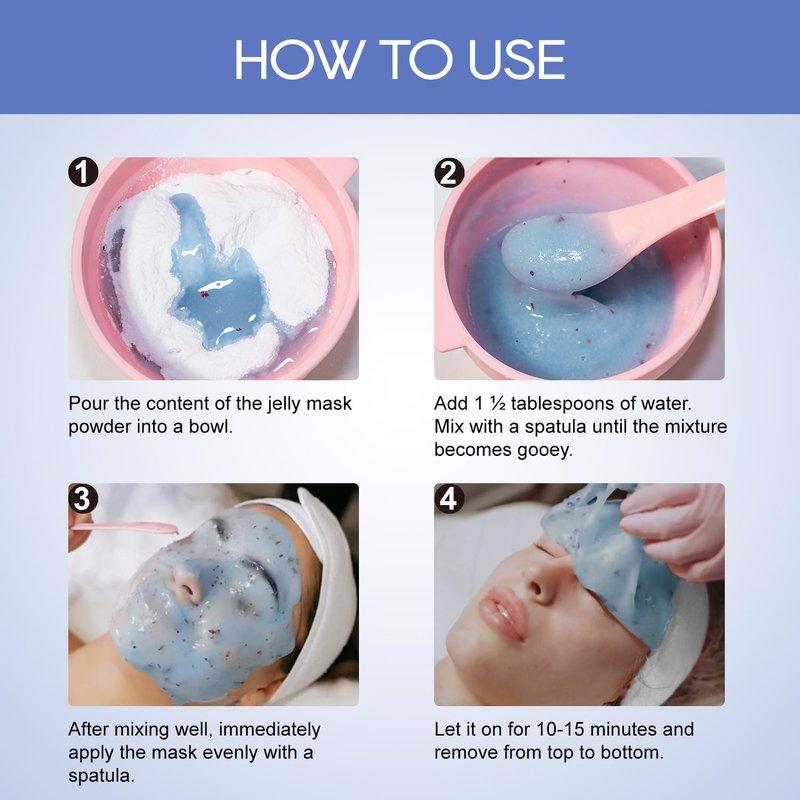 HOW TO USE

1

Pour the content of the jelly mask powder into a bowl.

2

Add 1 ½ tablespoons of water. Mix with a spatula until the mixture becomes gooey.

3

After mixing well, immediately apply the mask evenly with a spatula.

4

Let it on for 10-15 minutes and remove from top to bottom.