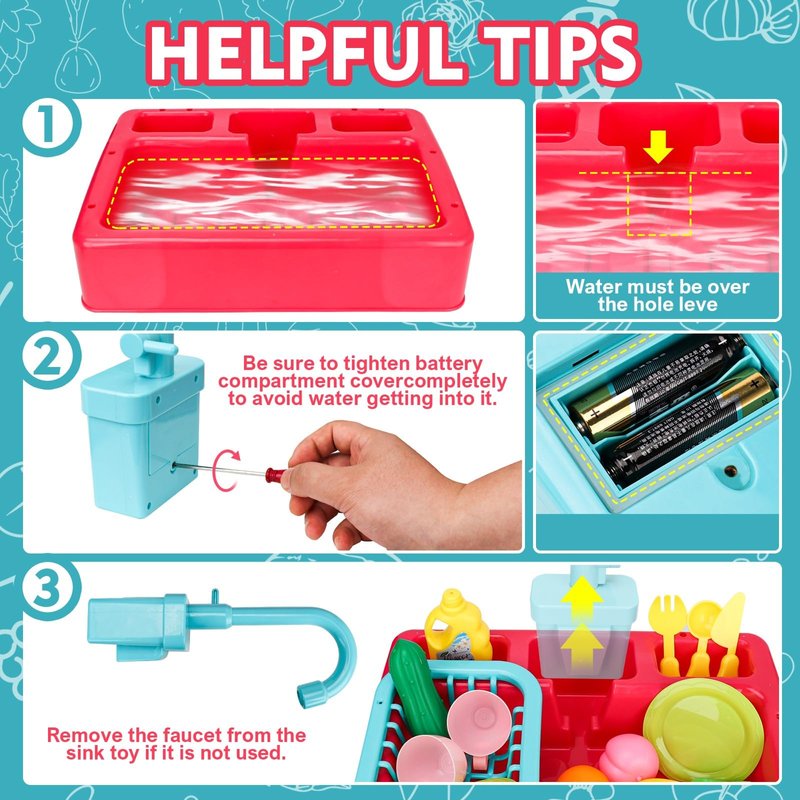 HELPFUL TIPS

1

Water must be over the hole leve

2

Be sure to tighten battery compartment covercompletely to avoid water getting into it.

3

Remove the faucet from the sink toy if it is not used.