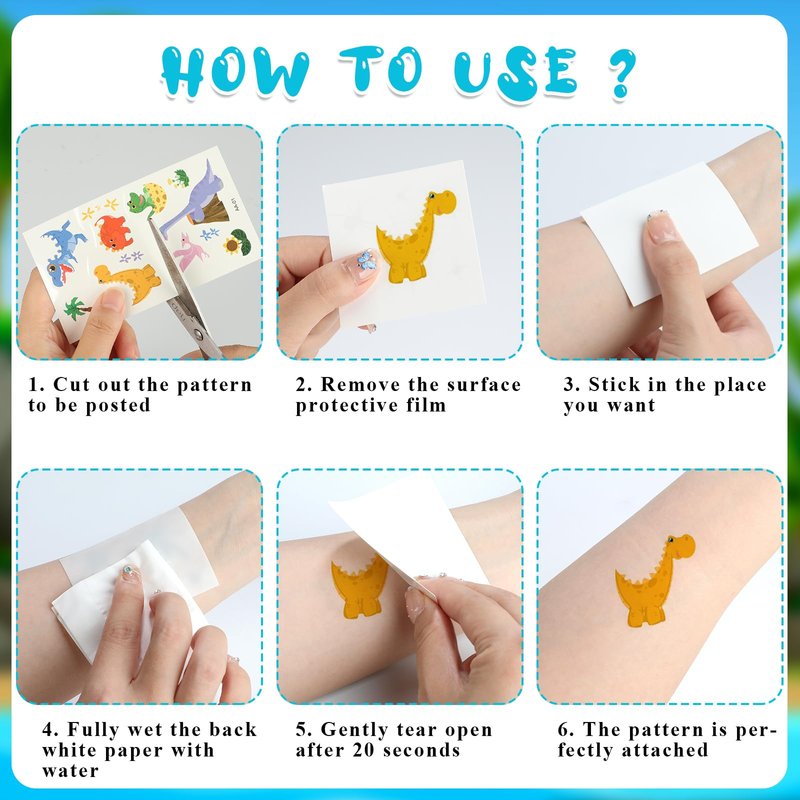 HOW TO USE ?

1. Cut out the pattern to be posted

2. Remove the surface protective film

3. Stick in the place you want

4. Fully wet the back white paper with water

5. Gently tear open after 20 seconds

6. The pattern is perfectly attached