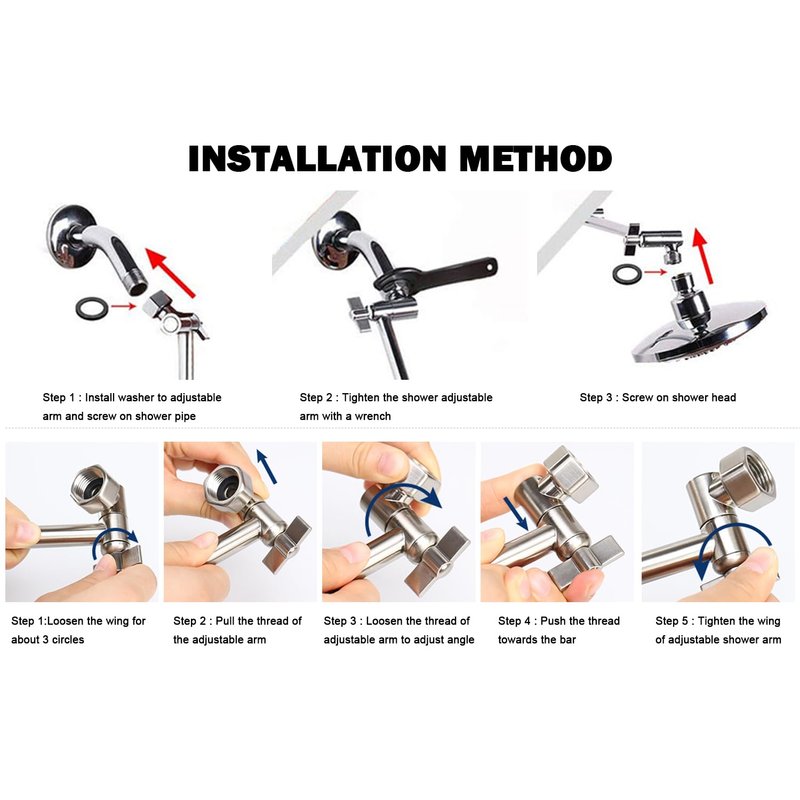 INSTALLATION METHOD

Step 1 : Install washer to adjustable arm and screw on shower pipe

Step 2 : Tighten the shower adjustable arm with a wrench

Step 3 : Screw on shower head

Step 1:Loosen the wing for about 3 circles

Step 2 : Pull the thread of the adjustable arm

Step 3 : Loosen the thread of adjustable arm to adjust angle

Step 4 : Push the thread towards the bar

Step 5 : Tighten the wing of adjustable shower arm