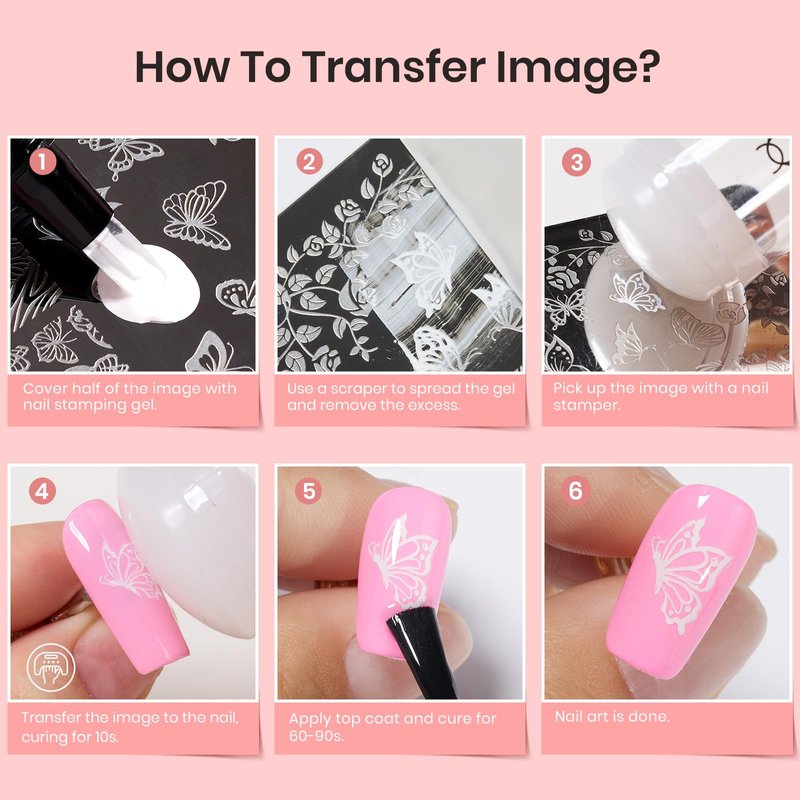 How To Transfer Image?

1
Cover half of the image with nail stamping gel.

2
Use a scraper to spread the gel and remove the excess.

3
Pick up the image with a nail stamper.

4
Transfer the image to the nail, curing for 10s.

5
Apply top coat and cure for 60-90s.

6
Nail art is done.