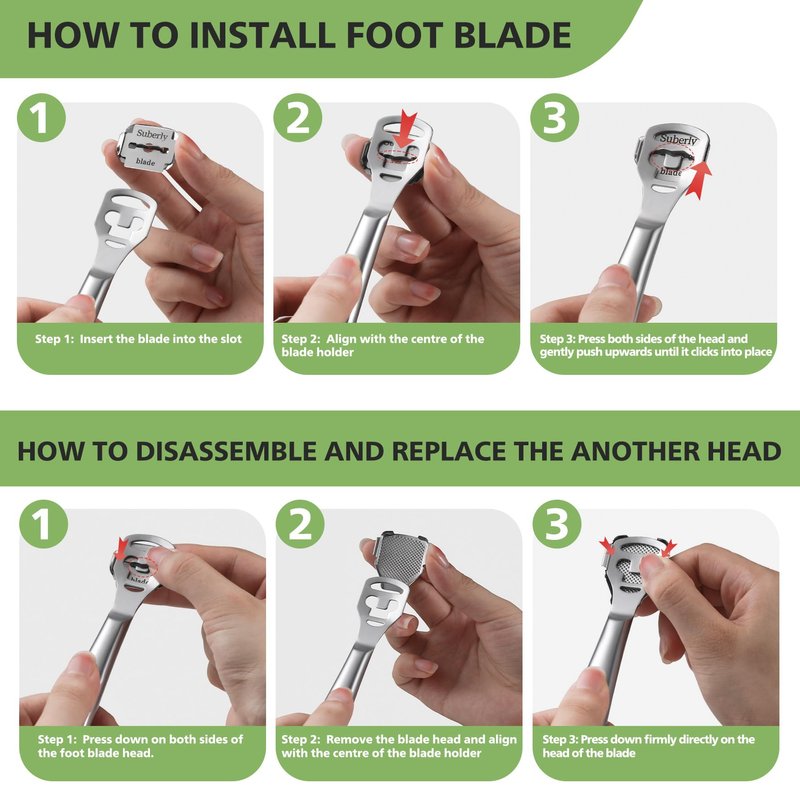 HOW TO INSTALL FOOT BLADE

1

Suberly
blade

Step 1: Insert the blade into the slot

2

Step 2: Align with the centre of the blade holder

3

Suberly
blade

Step 3: Press both sides of the head and gently push upwards until it clicks into place

HOW TO DISASSEMBLE AND REPLACE THE ANOTHER HEAD

1

blade

Step 1: Press down on both sides of the foot blade head.

2

Step 2: Remove the blade head and align with the centre of the blade holder

3

Step 3: Press down firmly directly on the head of the blade