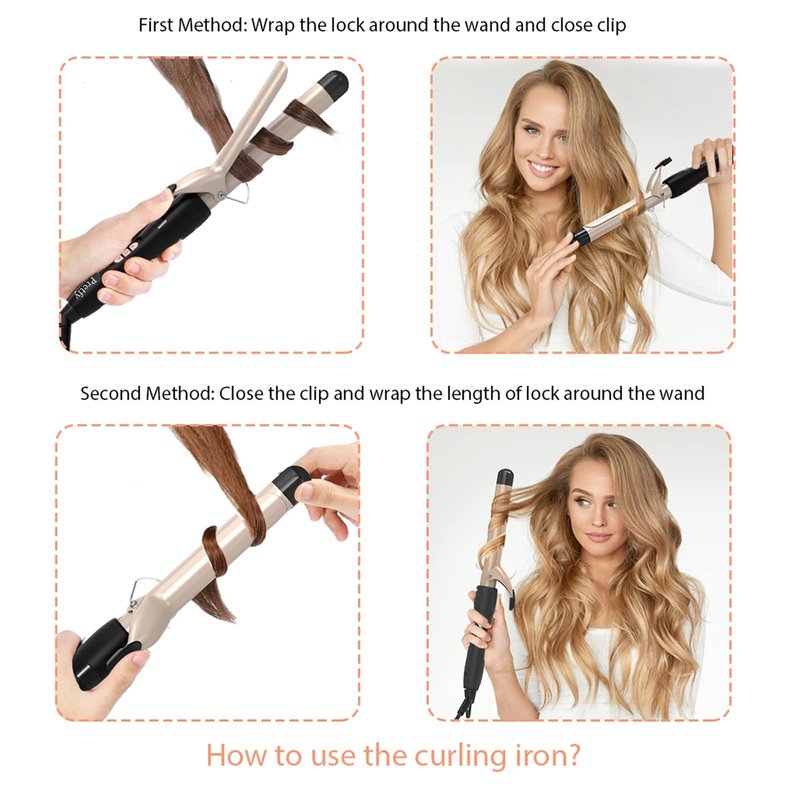 First Method: Wrap the lock around the wand and close clip

Pretty

Second Method: Close the clip and wrap the length of lock around the wand

How to use the curling iron?