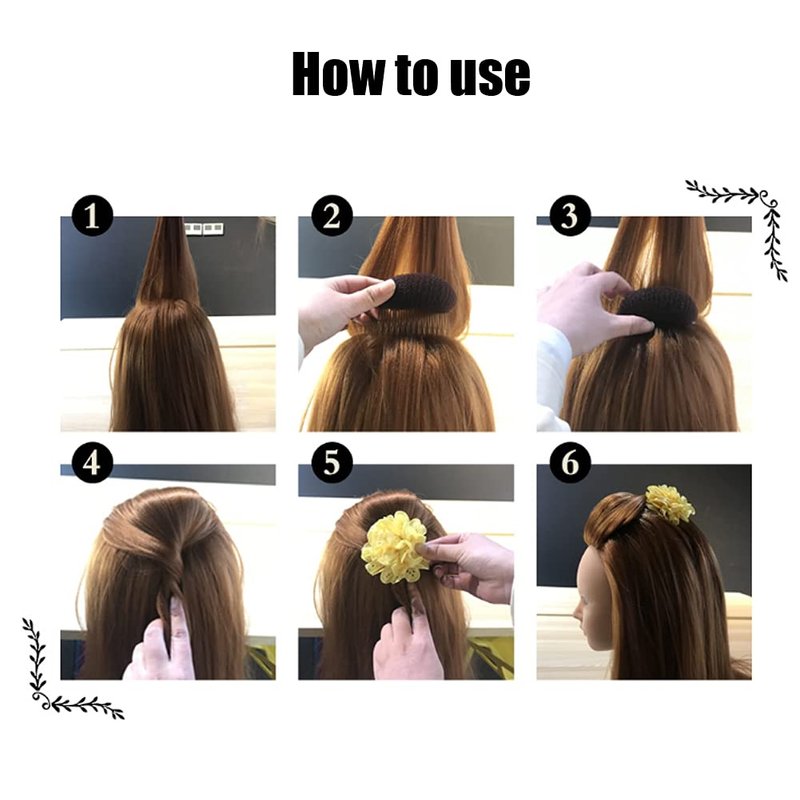 How to use

1

2

3

4

5

6