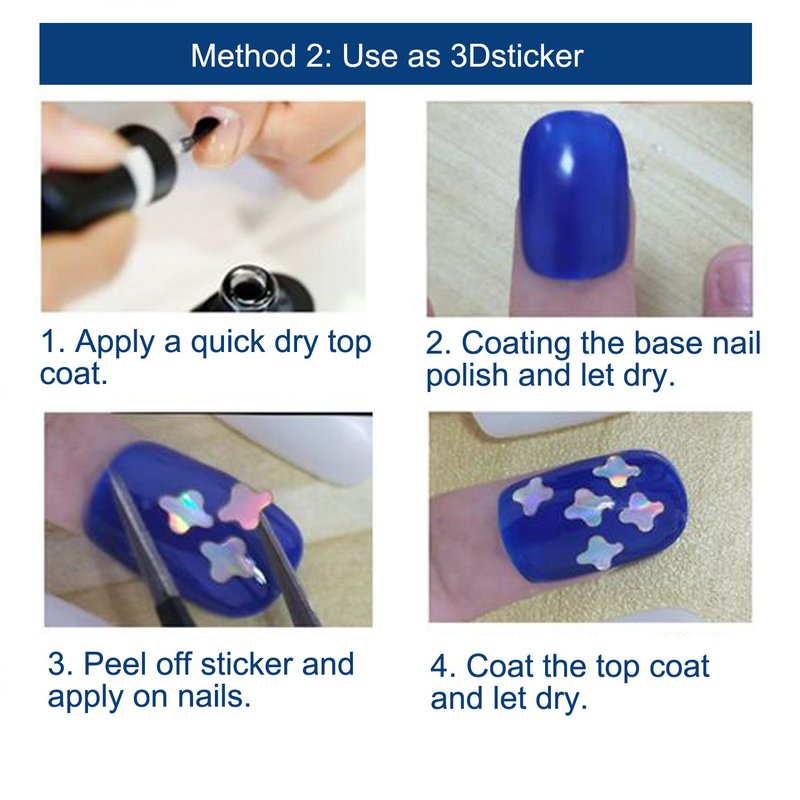 Method 2: Use as 3Dsticker

1. Apply a quick dry top coat.

2. Coating the base nail polish and let dry.

3. Peel off sticker and apply on nails.

4. Coat the top coat and let dry.