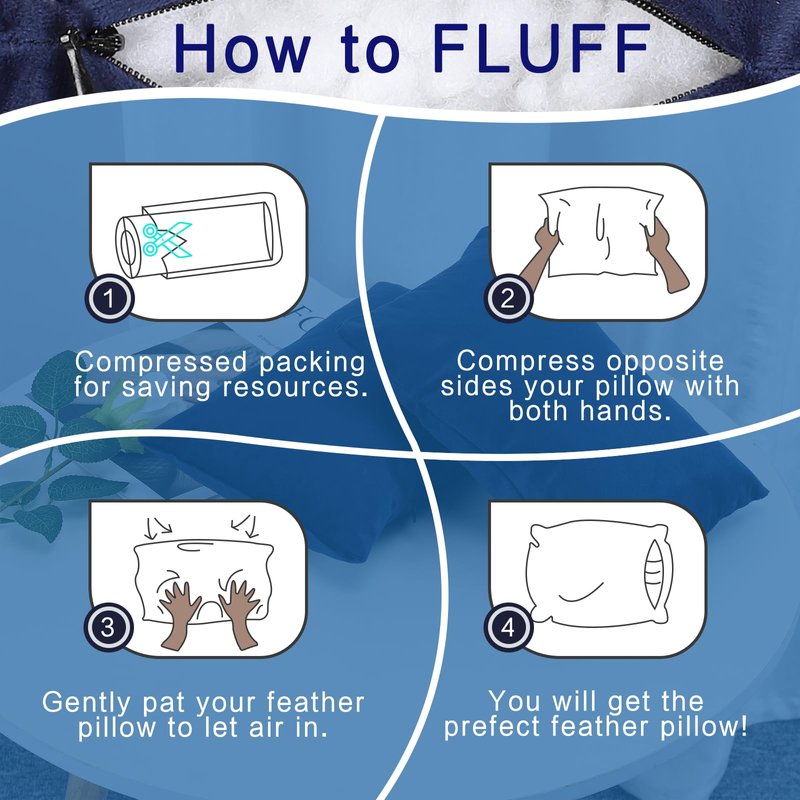 How to FLUFF

1

Compressed packing for saving resources.

2

Compress opposite sides your pillow with both hands.

3

Gently pat your feather pillow to let air in.

4

You will get the prefect feather pillow!