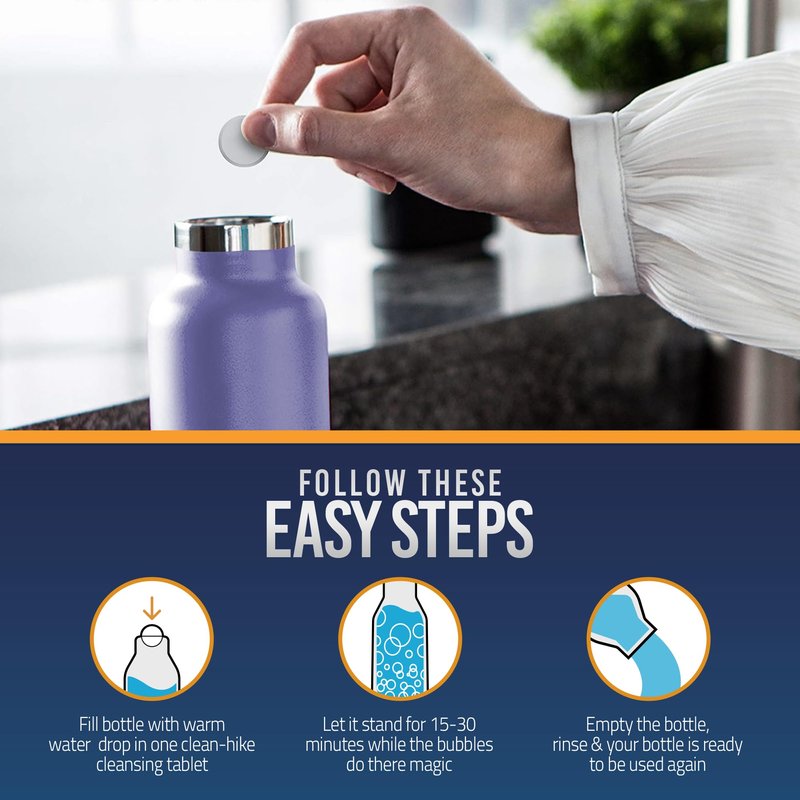 FOLLOW THESE
EASY STEPS

Fill bottle with warm water drop in one clean-hike cleansing tablet

Let it stand for 15-30 minutes while the bubbles do there magic

Empty the bottle, rinse & your bottle is ready to be used again