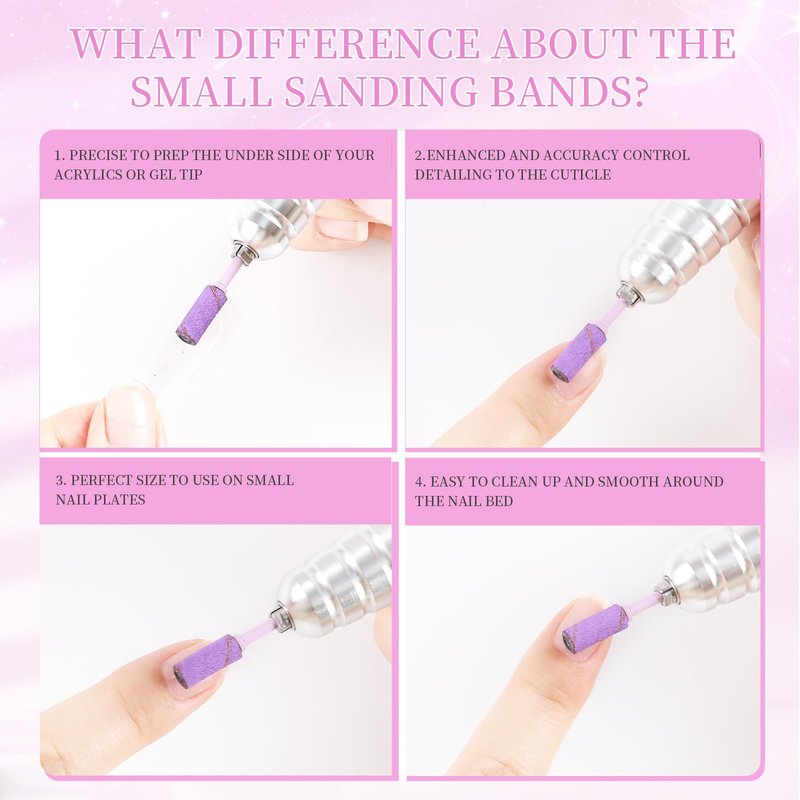 WHAT DIFFERENCE ABOUT THE SMALL SANDING BANDS?

1. PRECISE TO PREP THE UNDER SIDE OF YOUR ACRYLICS OR GEL TIP

2.ENHANCED AND ACCURACY CONTROL DETAILING TO THE CUTICLE

3. PERFECT SIZE TO USE ON SMALL NAIL PLATES

4. EASY TO CLEAN UP AND SMOOTH AROUND THE NAIL BED