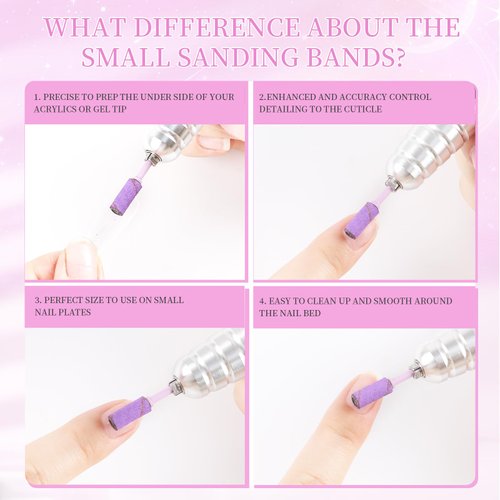 WHAT DIFFERENCE ABOUT THE SMALL SANDING BANDS?

1. PRECISE TO PREP THE UNDER SIDE OF YOUR ACRYLICS OR GEL TIP

2.ENHANCED AND ACCURACY CONTROL DETAILING TO THE CUTICLE

3. PERFECT SIZE TO USE ON SMALL NAIL PLATES

4. EASY TO CLEAN UP AND SMOOTH AROUND THE NAIL BED