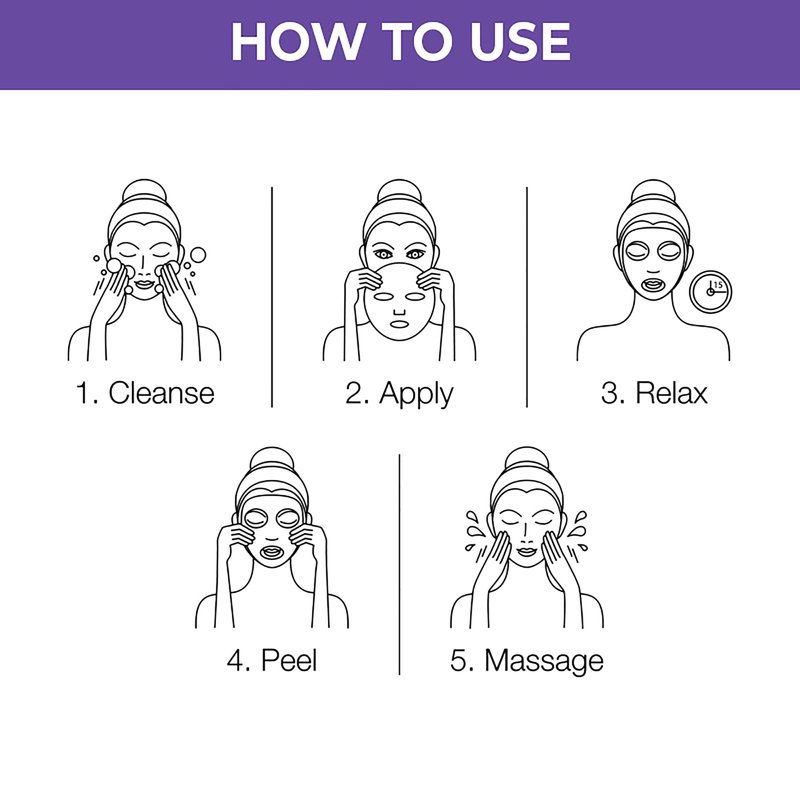 HOW TO USE

1. Cleanse

2. Apply

15

3. Relax

4. Peel

5. Massage