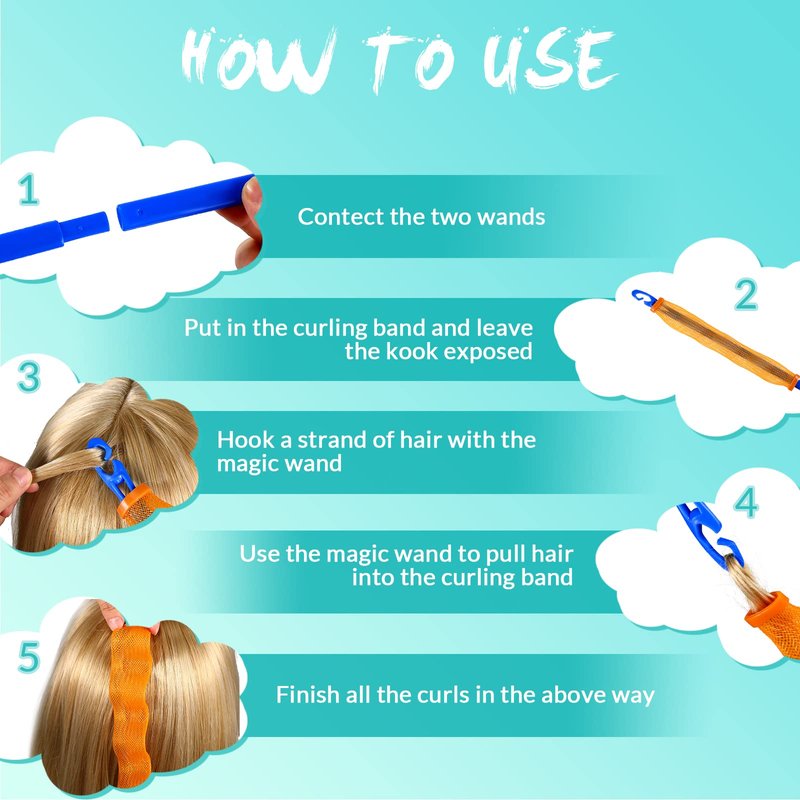 HOW TO USE

1

Contect the two wands

2

Put in the curling band and leave the kook exposed

3

Hook a strand of hair with the magic wand

4

Use the magic wand to pull hair into the curling band

5

Finish all the curls in the above way