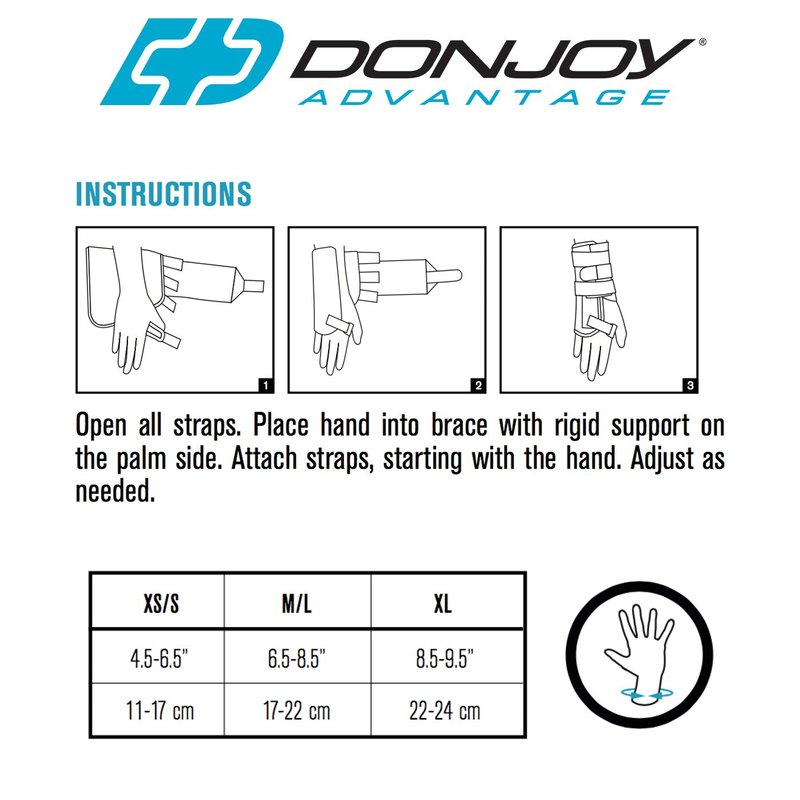 DONJOY®
ADVANTAGE

INSTRUCTIONS

1

2

3

Open all straps. Place hand into brace with rigid support on the palm side. Attach straps, starting with the hand. Adjust as needed.

| XS/S | M/L | XL |
|---|---|---|
| 4.5-6.5" | 6.5-8.5" | 8.5-9.5" |
| 11-17 cm | 17-22 cm | 22-24 cm |