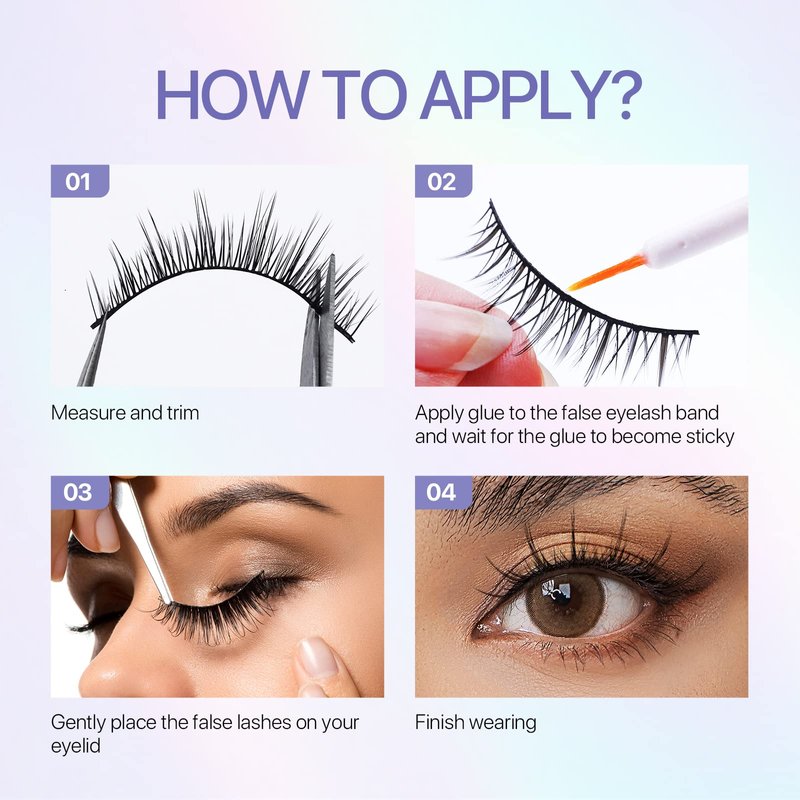 HOW TO APPLY?

01

Measure and trim

02

Apply glue to the false eyelash band and wait for the glue to become sticky

03

Gently place the false lashes on your eyelid

04

Finish wearing