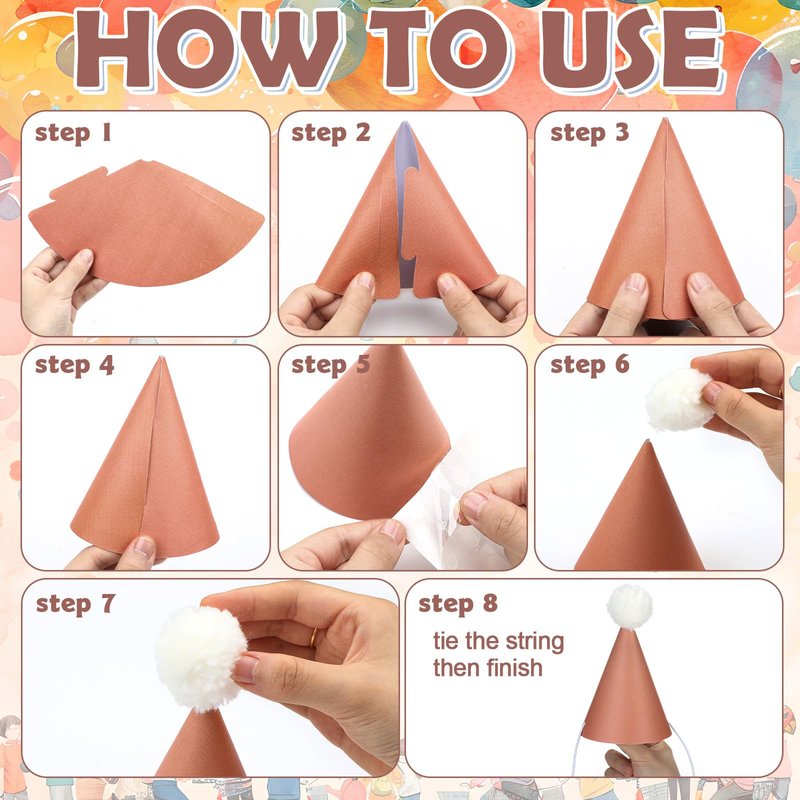 HOW TO USE

step 1

step 2

step 3

step 4

step 5

step 6

step 7

step 8

tie the string then finish