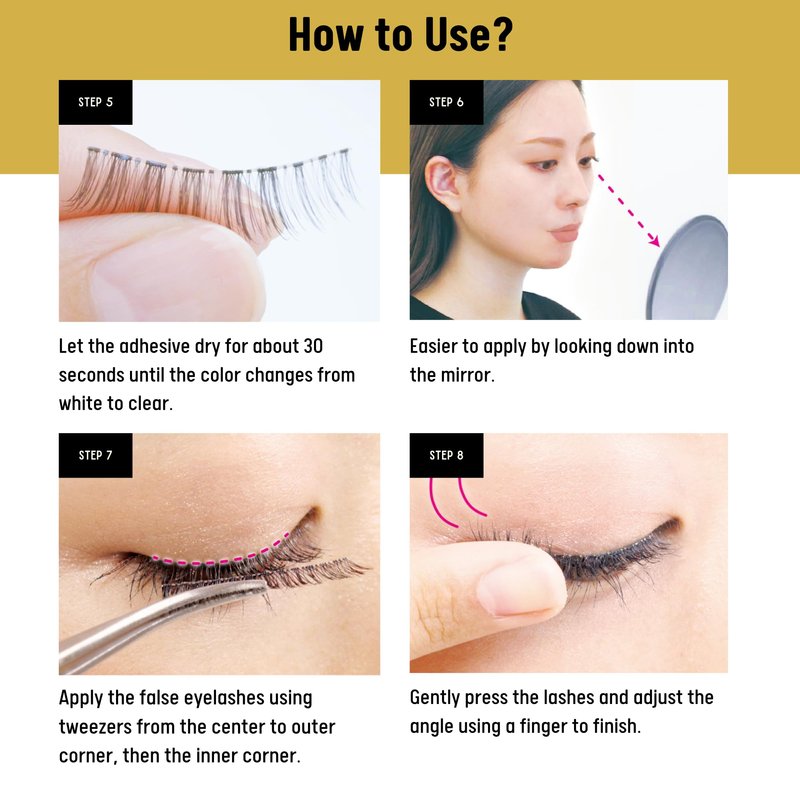 How to Use?

STEP 5

Let the adhesive dry for about 30 seconds until the color changes from white to clear.

STEP 6

Easier to apply by looking down into the mirror.

STEP 7

Apply the false eyelashes using tweezers from the center to outer corner, then the inner corner.

STEP 8

Gently press the lashes and adjust the angle using a finger to finish.