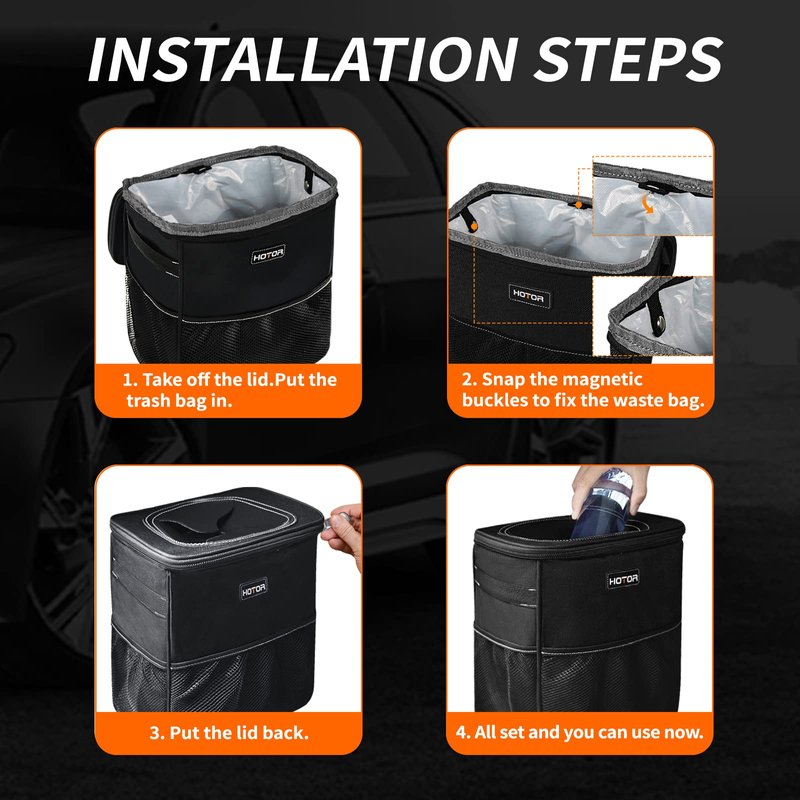 INSTALLATION STEPS

HOTOR

1. Take off the lid.Put the trash bag in.

HOTOR

2. Snap the magnetic buckles to fix the waste bag.

HOTOR

3. Put the lid back.

HOTOR

4. All set and you can use now.