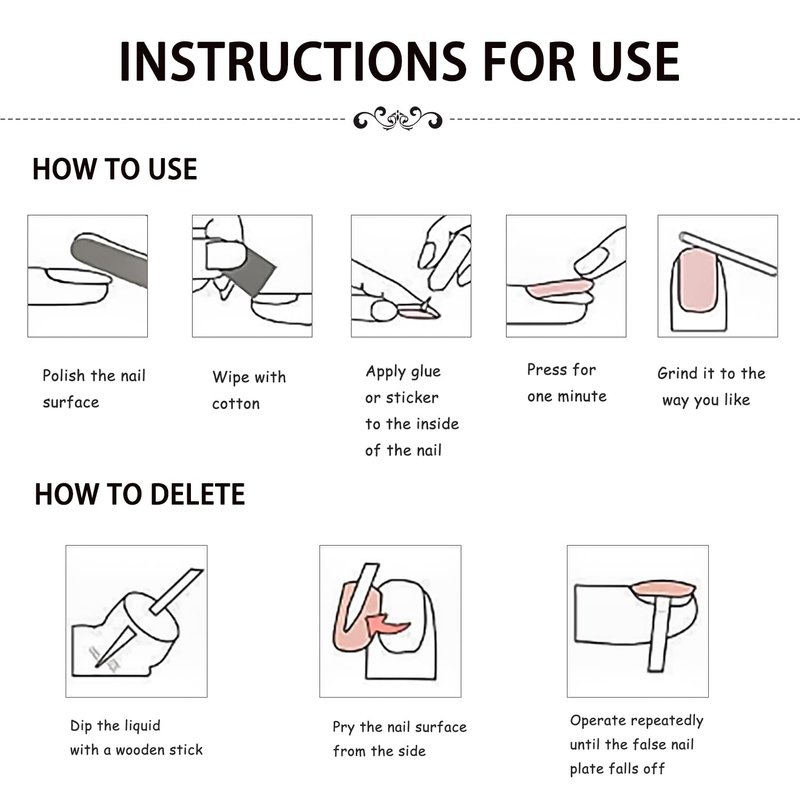 INSTRUCTIONS FOR USE

HOW TO USE

Polish the nail surface

Wipe with cotton

Apply glue or sticker to the inside of the nail

Press for one minute

Grind it to the way you like

HOW TO DELETE

Dip the liquid with a wooden stick

Pry the nail surface from the side

Operate repeatedly until the false nail plate falls off