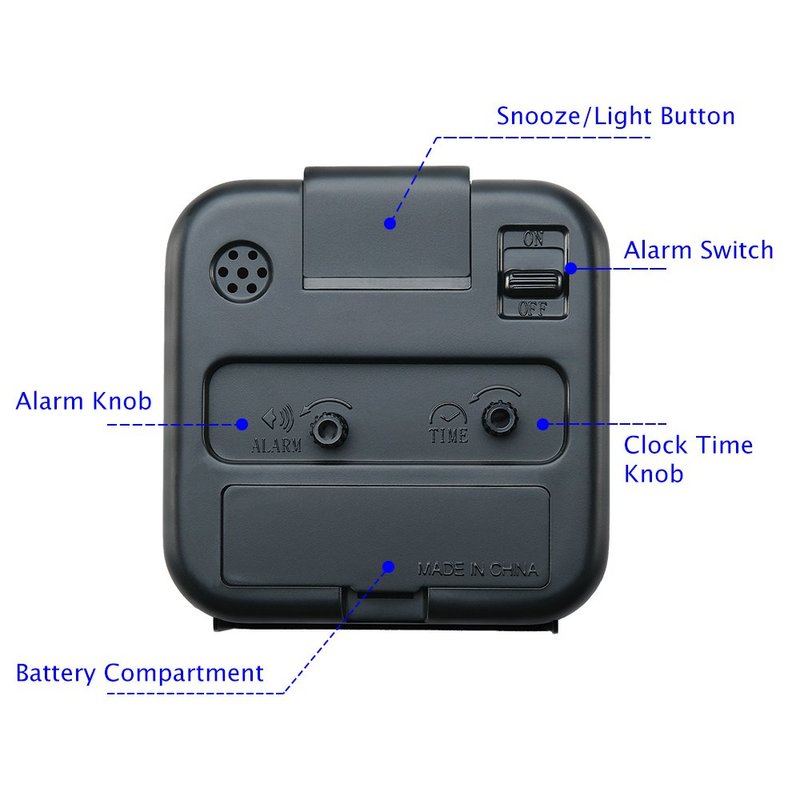 Snooze/Light Button

ON

Alarm Switch

OFF

Alarm Knob

ALARM

TIME

Clock Time Knob

MADE IN CHINA

Battery Compartment