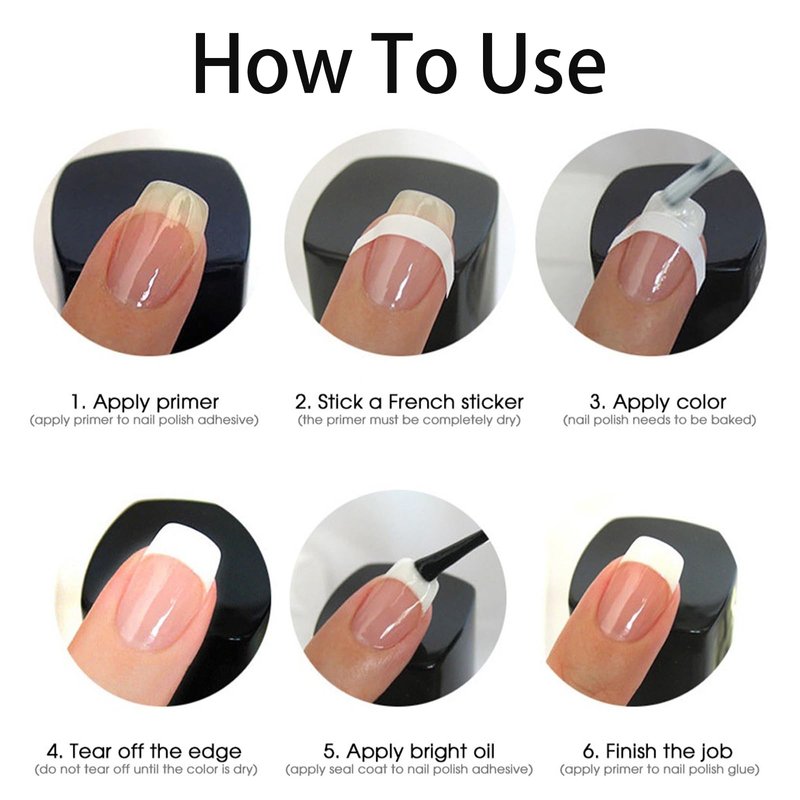 How To Use

1. Apply primer
(apply primer to nail polish adhesive)

2. Stick a French sticker
(the primer must be completely dry)

3. Apply color
(nail polish needs to be baked)

4. Tear off the edge
(do not tear off until the color is dry)

5. Apply bright oil
(apply seal coat to nail polish adhesive)

6. Finish the job
(apply primer to nail polish glue)