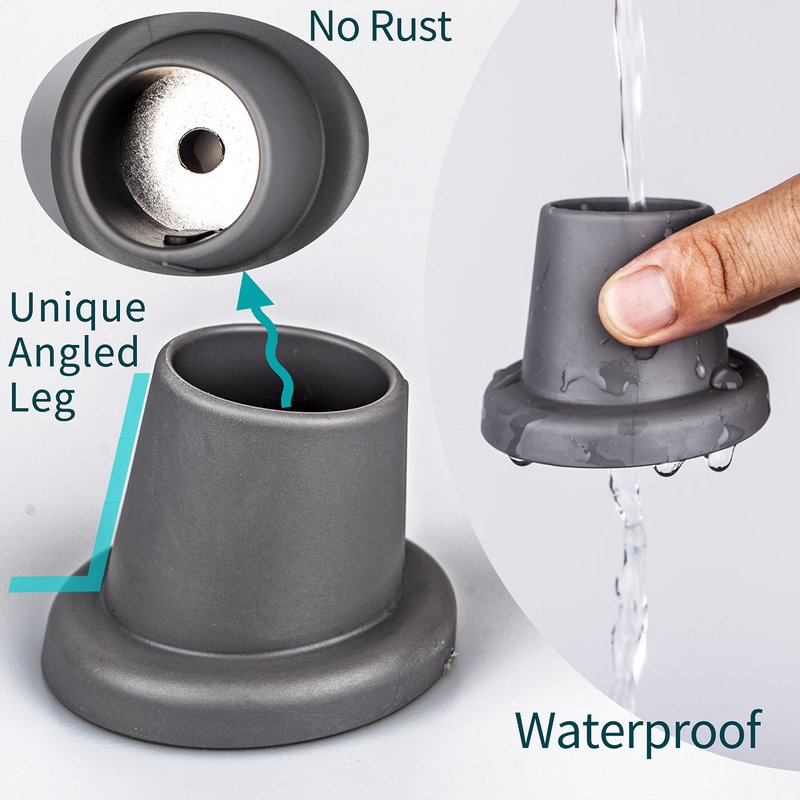 No Rust

Unique Angled Leg

Waterproof