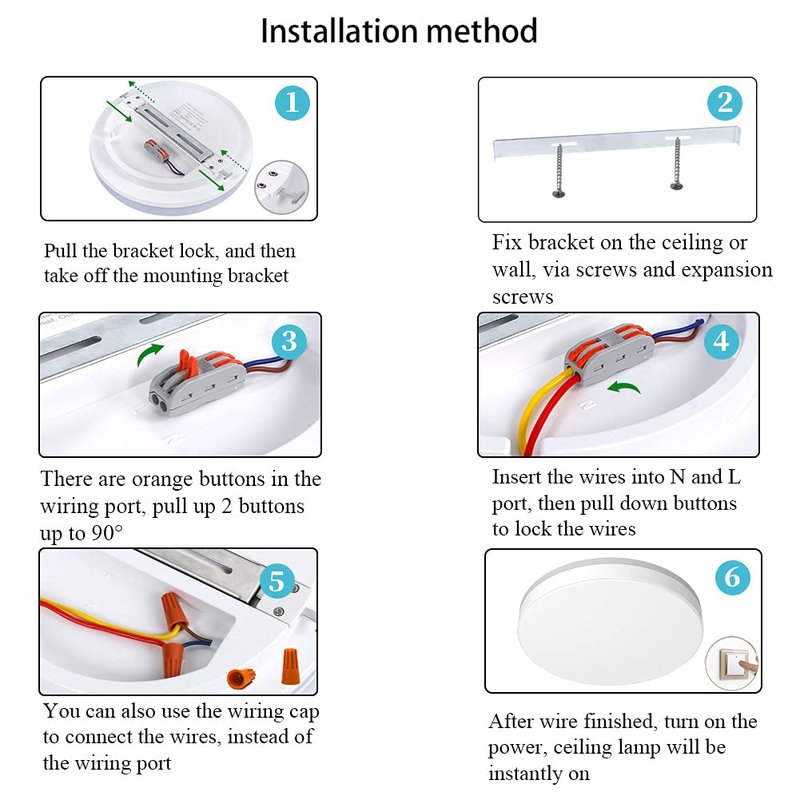 Installation method

1

Pull the bracket lock, and then take off the mounting bracket

2

Fix bracket on the ceiling or wall, via screws and expansion screws

3

There are orange buttons in the wiring port, pull up 2 buttons up to 90°

4

Insert the wires into N and L port, then pull down buttons to lock the wires

5

You can also use the wiring cap to connect the wires, instead of the wiring port

6

After wire finished, turn on the power, ceiling lamp will be instantly on