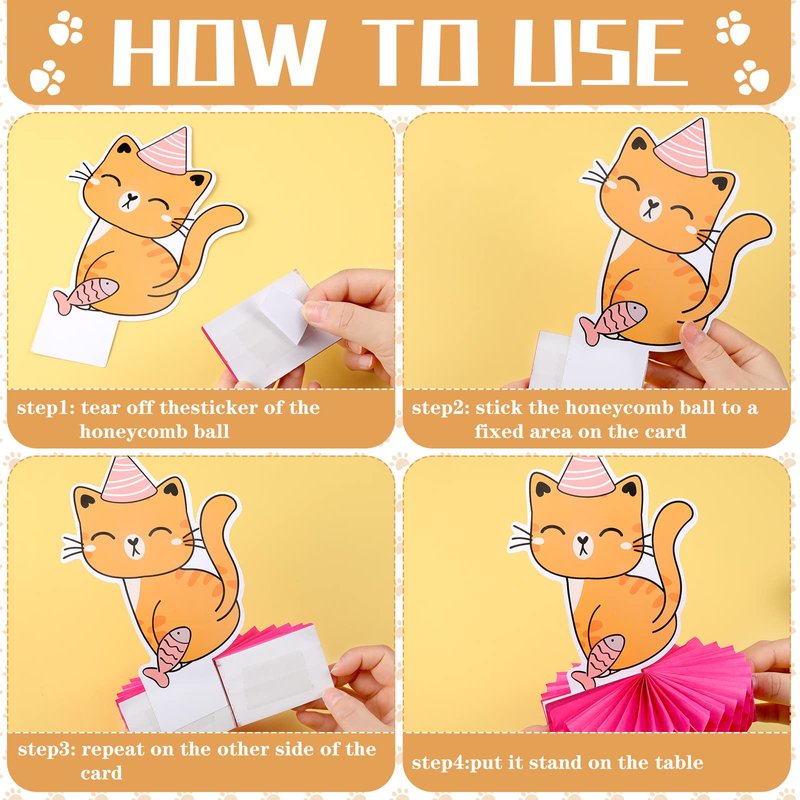 HOW TO USE

step1: tear off thesticker of the honeycomb ball

step2: stick the honeycomb ball to a fixed area on the card

step3: repeat on the other side of the card

step4:put it stand on the table