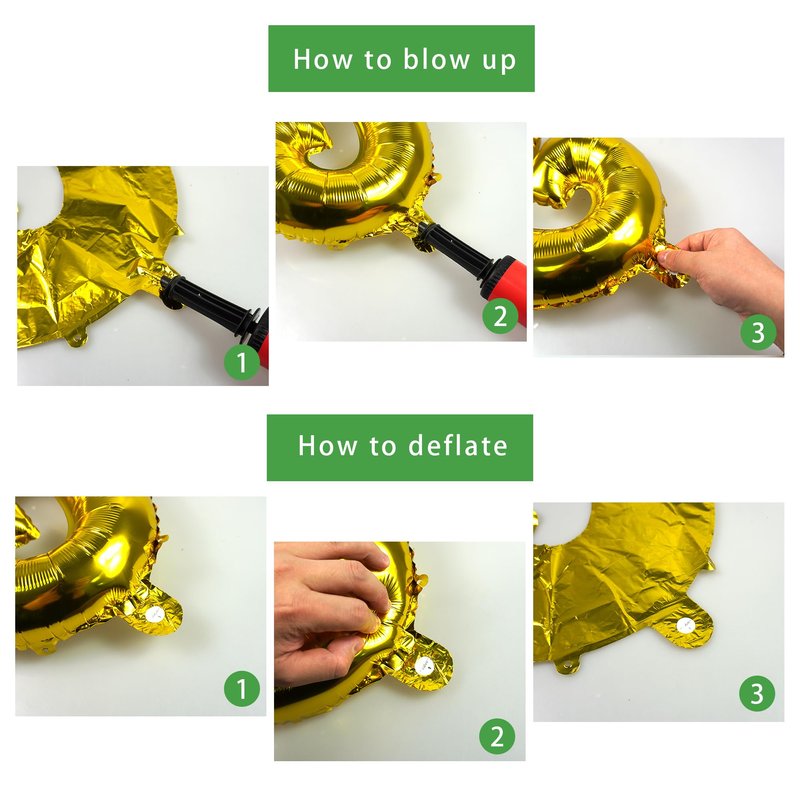 How to blow up

1

2

3

How to deflate

1

2

3