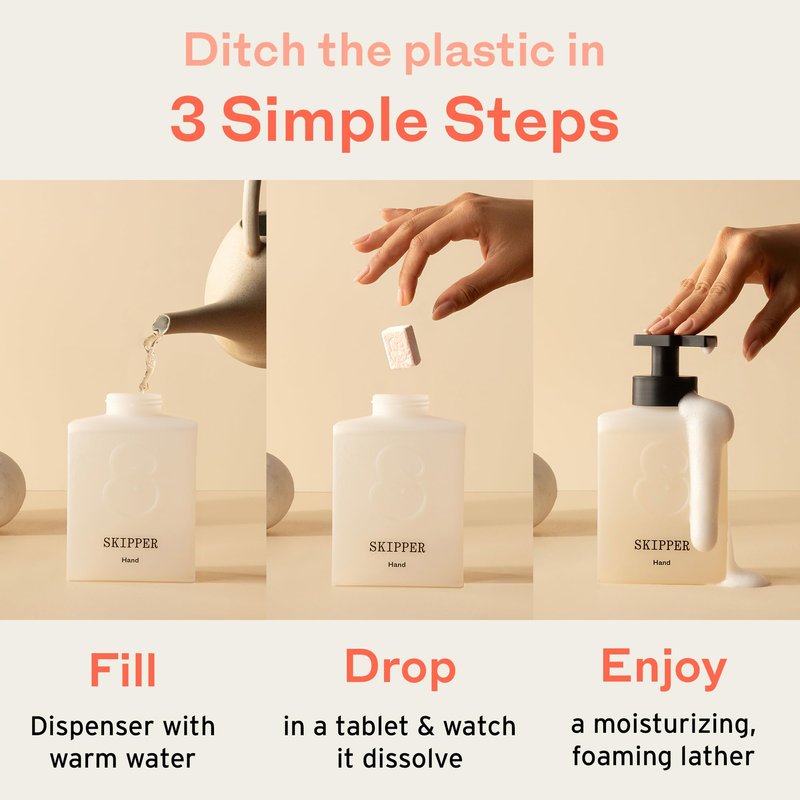 Ditch the plastic in
3 Simple Steps

SKIPPER
Hand

SKIPPER
Hand

SKIPPER
Hand

Fill
Dispenser with warm water

Drop
in a tablet & watch it dissolve

Enjoy
a moisturizing, foaming lather