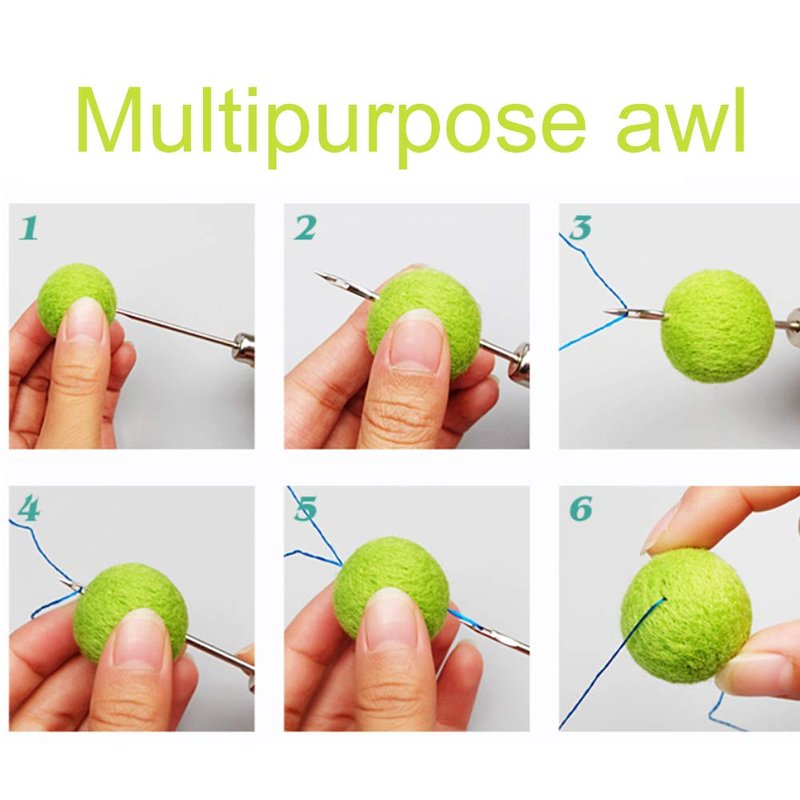 Multipurpose awl

1

2

3

4

5

6