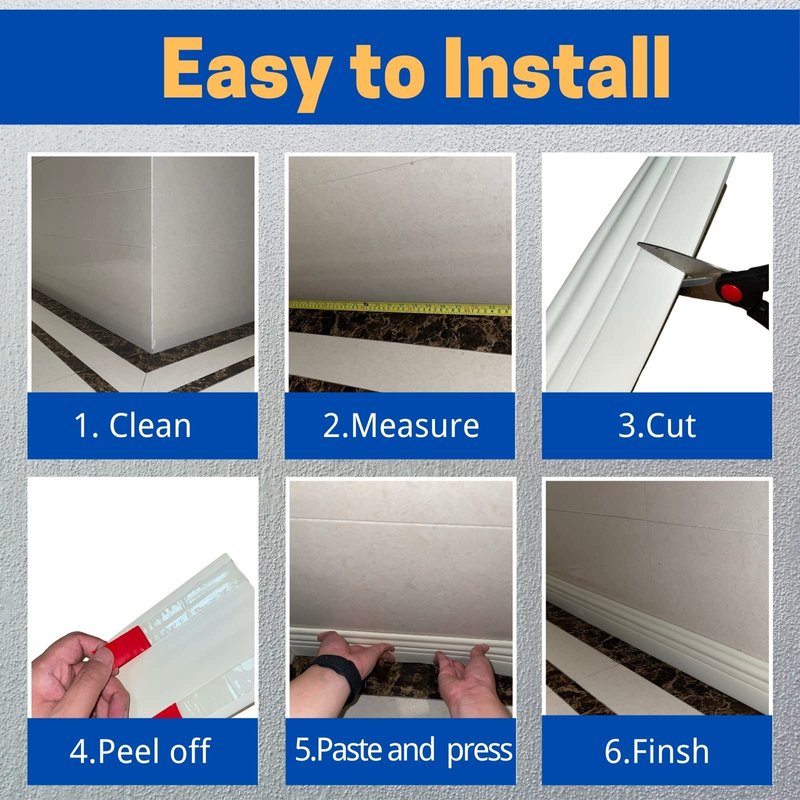 Easy to Install

1. Clean

2.Measure

3.Cut

4.Peel off

5.Paste and press

6.Finsh