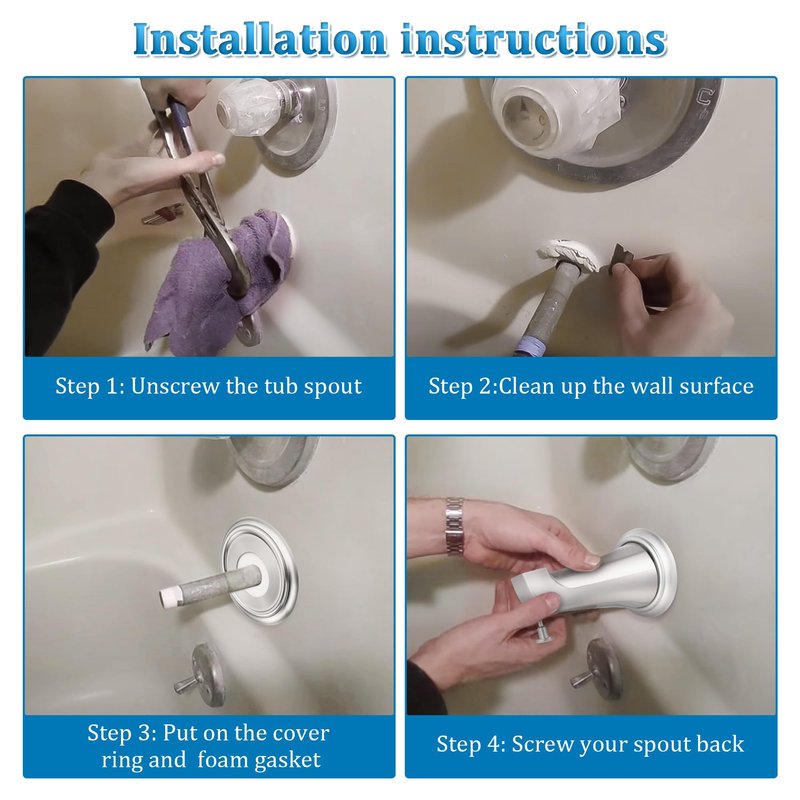 Installation instructions

Step 1: Unscrew the tub spout

Step 2:Clean up the wall surface

Step 3: Put on the cover ring and foam gasket

Step 4: Screw your spout back