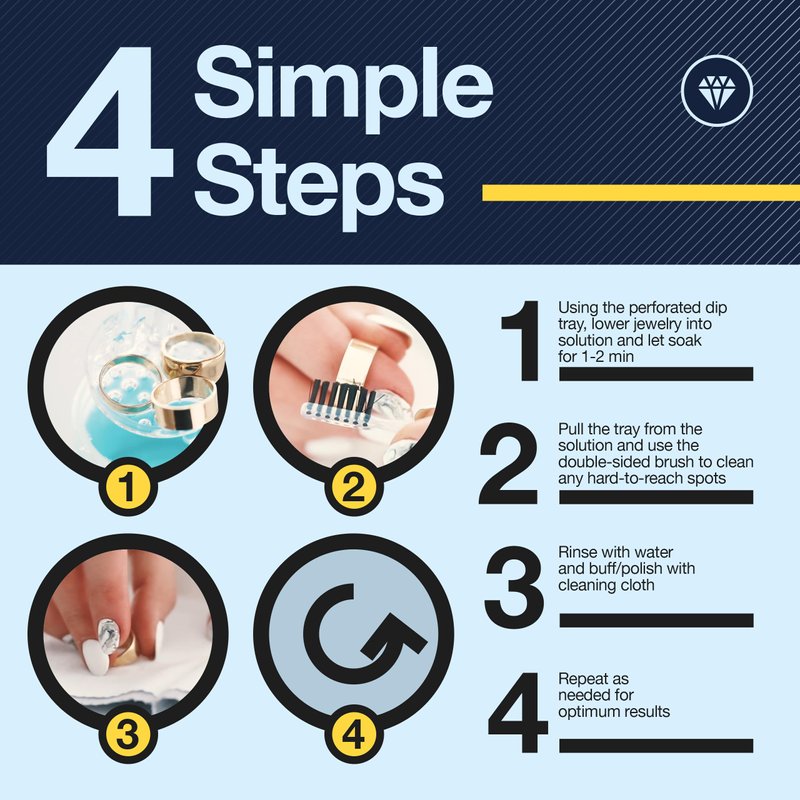 4 Simple Steps

1

2

3

4

1 Using the perforated dip tray, lower jewelry into solution and let soak for 1-2 min

2 Pull the tray from the solution and use the double-sided brush to clean any hard-to-reach spots

3 Rinse with water and buff/polish with cleaning cloth

4 Repeat as needed for optimum results