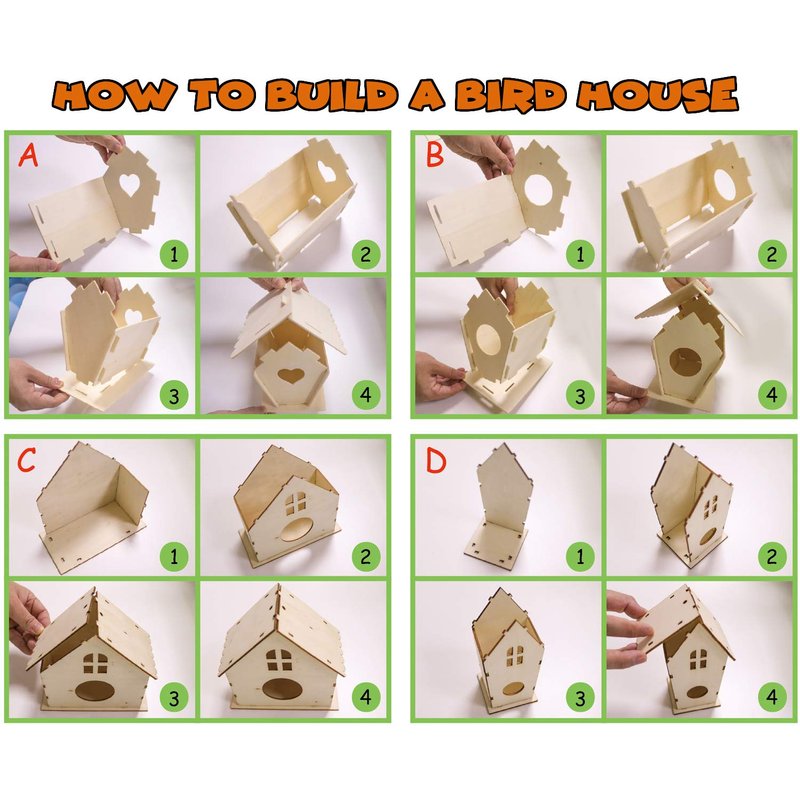 HOW TO BUILD A BIRD HOUSE

A
1
2
3
4

B
1
2
3
4

C
1
2
3
4

D
1
2
3
4