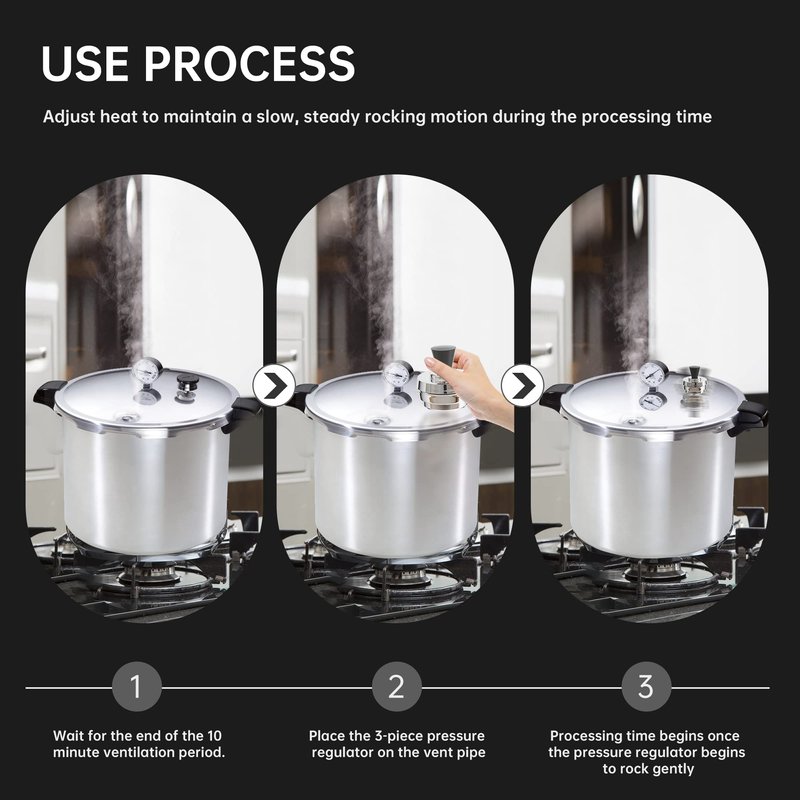 USE PROCESS

Adjust heat to maintain a slow, steady rocking motion during the processing time

1

Wait for the end of the 10 minute ventilation period.

2

Place the 3-piece pressure regulator on the vent pipe

3

Processing time begins once the pressure regulator begins to rock gently