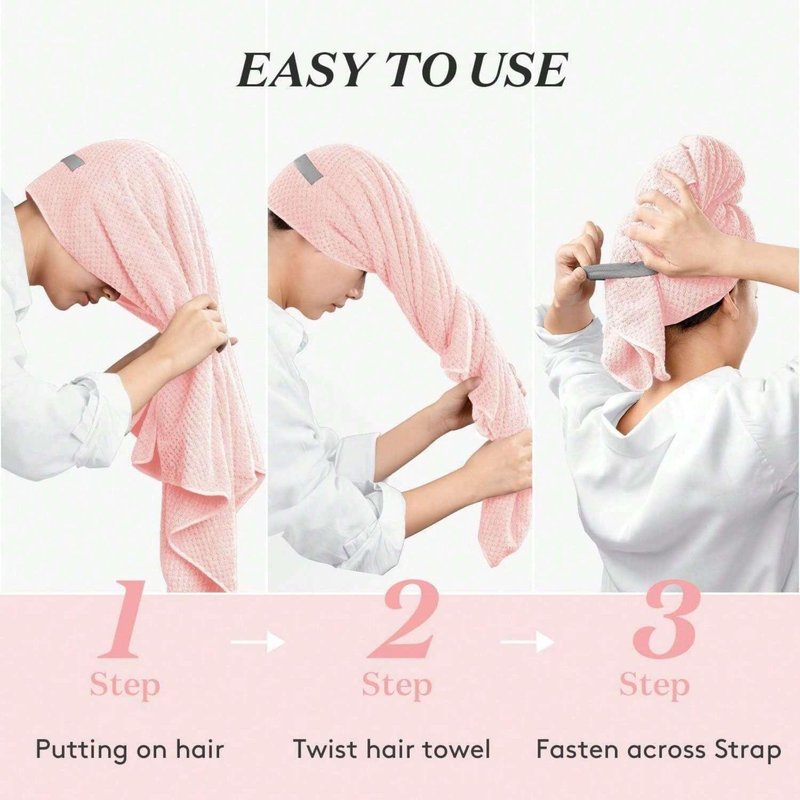 EASY TO USE

1
Step
Putting on hair

2
Step
Twist hair towel

3
Step
Fasten across Strap