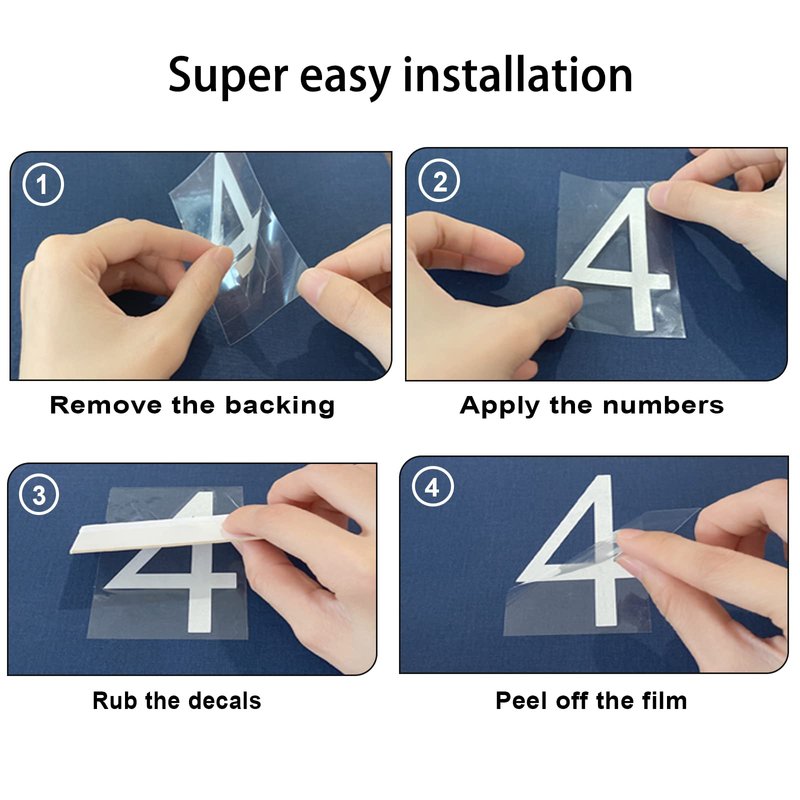 Super easy installation

1

4

Remove the backing

2

4

Apply the numbers

3

4

Rub the decals

4

4

Peel off the film