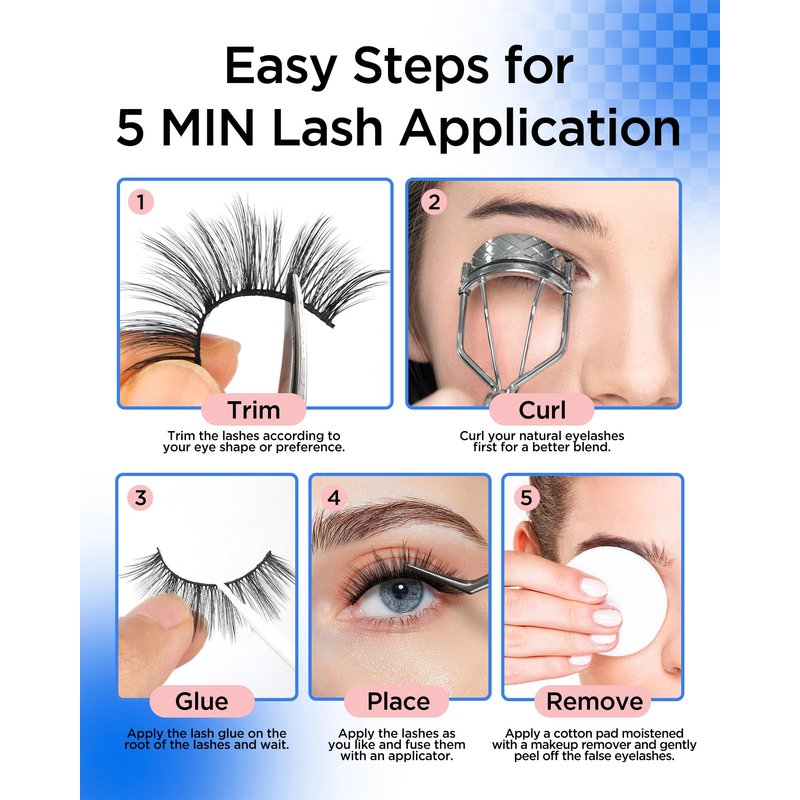 Easy Steps for
5 MIN Lash Application

1

Trim

Trim the lashes according to your eye shape or preference.

2

Curl

Curl your natural eyelashes first for a better blend.

3

Glue

Apply the lash glue on the root of the lashes and wait.

4

Place

Apply the lashes as you like and fuse them with an applicator.

5

Remove

Apply a cotton pad moistened with a makeup remover and gently peel off the false eyelashes.