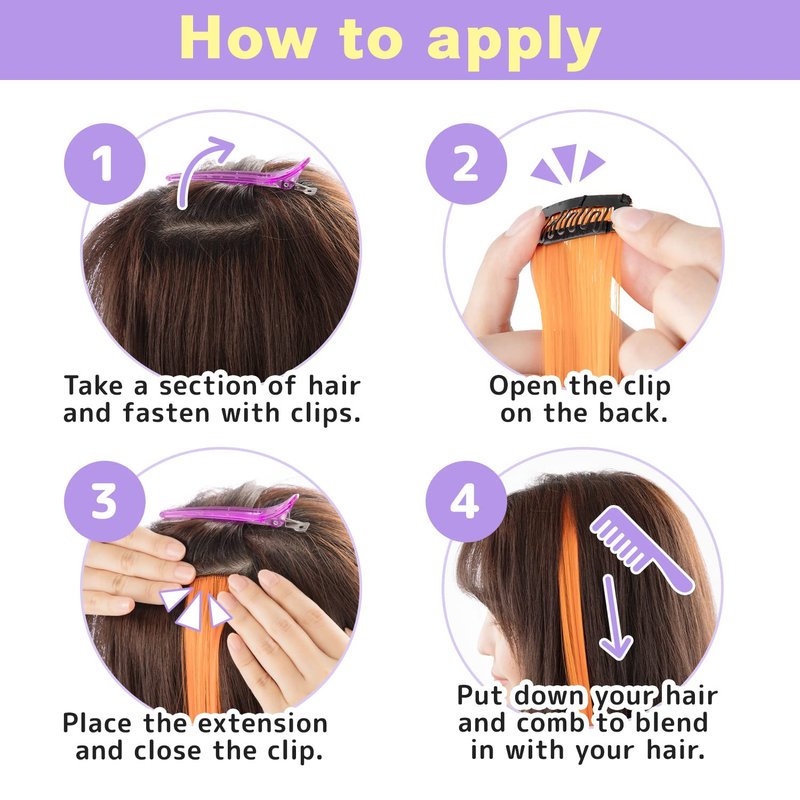 How to apply

1

Take a section of hair and fasten with clips.

2

Open the clip on the back.

3

Place the extension and close the clip.

4

Put down your hair and comb to blend in with your hair.