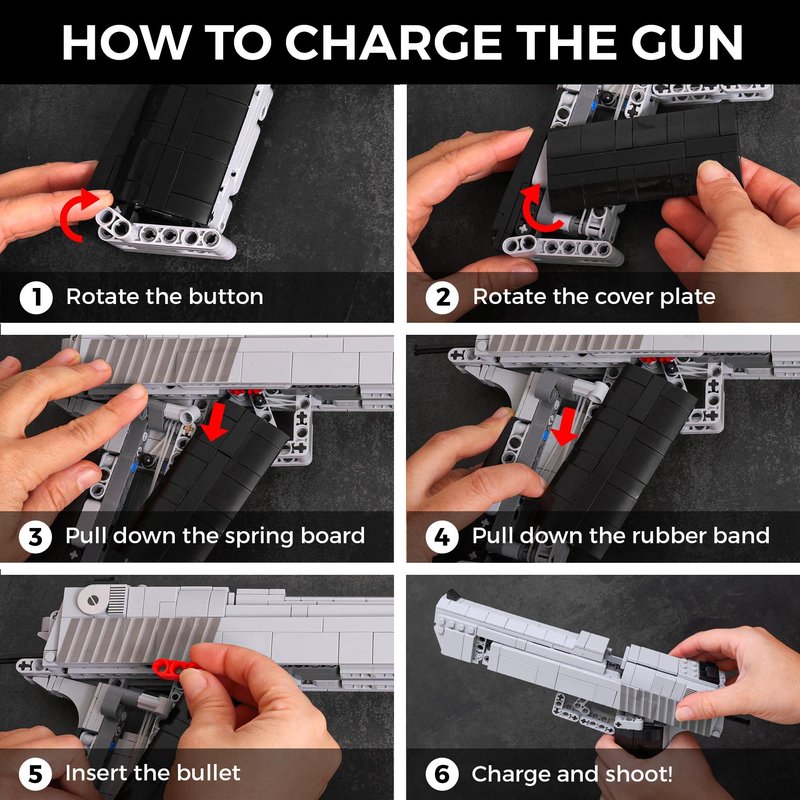 HOW TO CHARGE THE GUN

1 Rotate the button

2 Rotate the cover plate

3 Pull down the spring board

4 Pull down the rubber band

5 Insert the bullet

6 Charge and shoot!