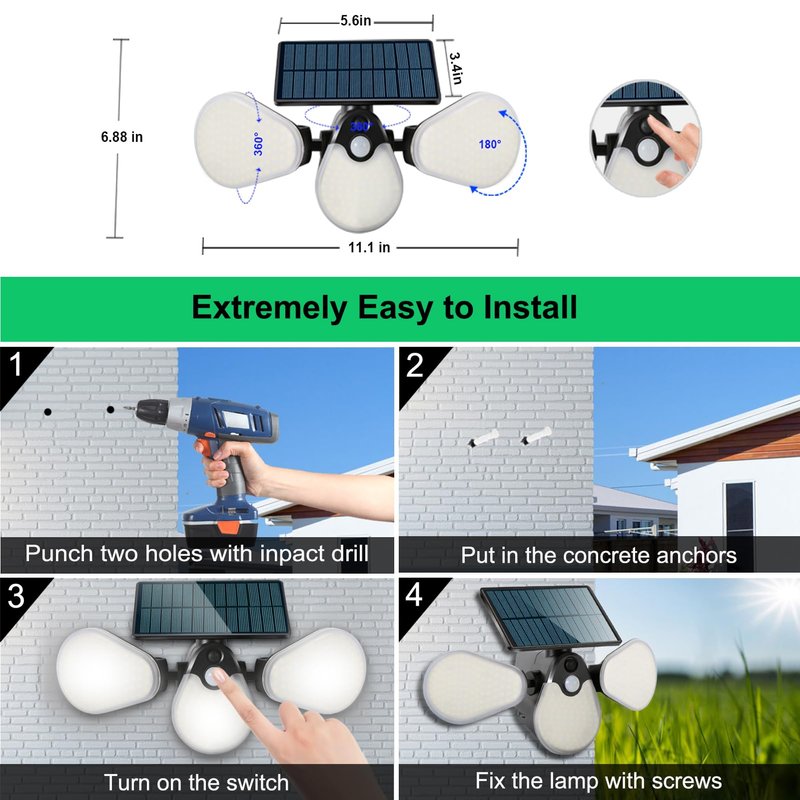 5.6in

3.4in

6.88 in

360°

360°

180°

11.1 in

Extremely Easy to Install

1

Punch two holes with inpact drill

2

Put in the concrete anchors

3

Turn on the switch

4

Fix the lamp with screws