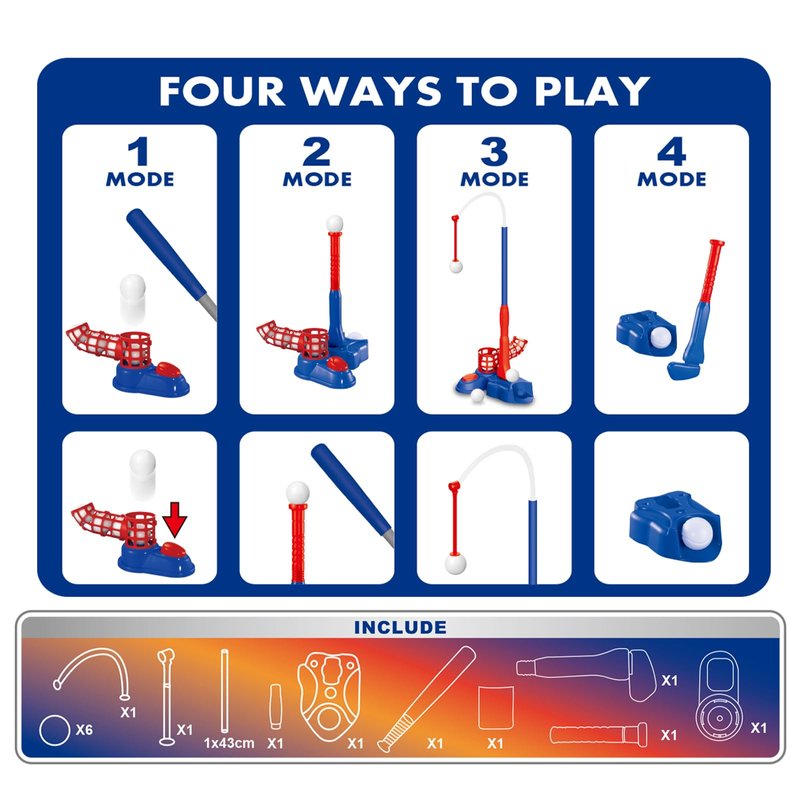 FOUR WAYS TO PLAY

1
MODE

2
MODE

3
MODE

4
MODE

INCLUDE

X6

X1

X1

1x43cm

X1

X1

X1

X1

X1

X1

X1