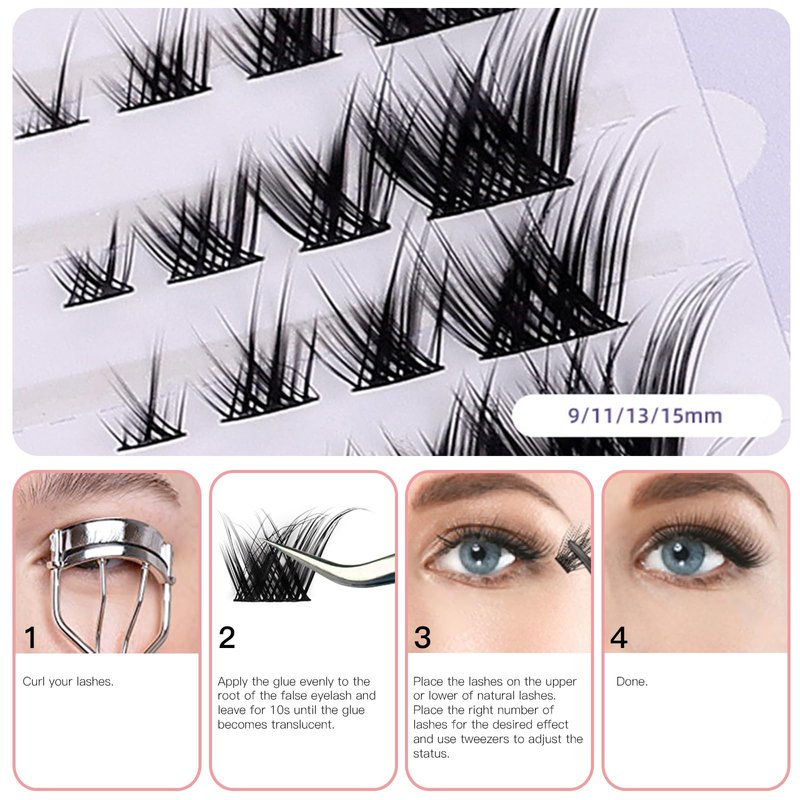 9/11/13/15mm

1

Curl your lashes.

2

Apply the glue evenly to the root of the false eyelash and leave for 10s until the glue becomes translucent.

3

Place the lashes on the upper or lower of natural lashes. Place the right number of lashes for the desired effect and use tweezers to adjust the status.

4

Done.