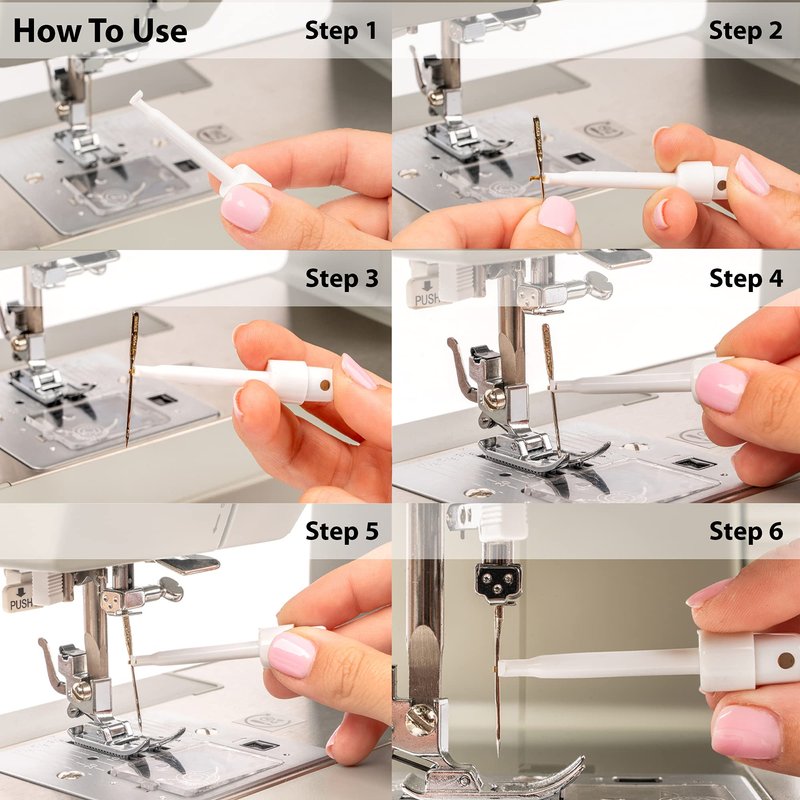 How To Use

Step 1

Step 2

Step 3

Step 4

PUSH

Step 5

PUSH

Step 6